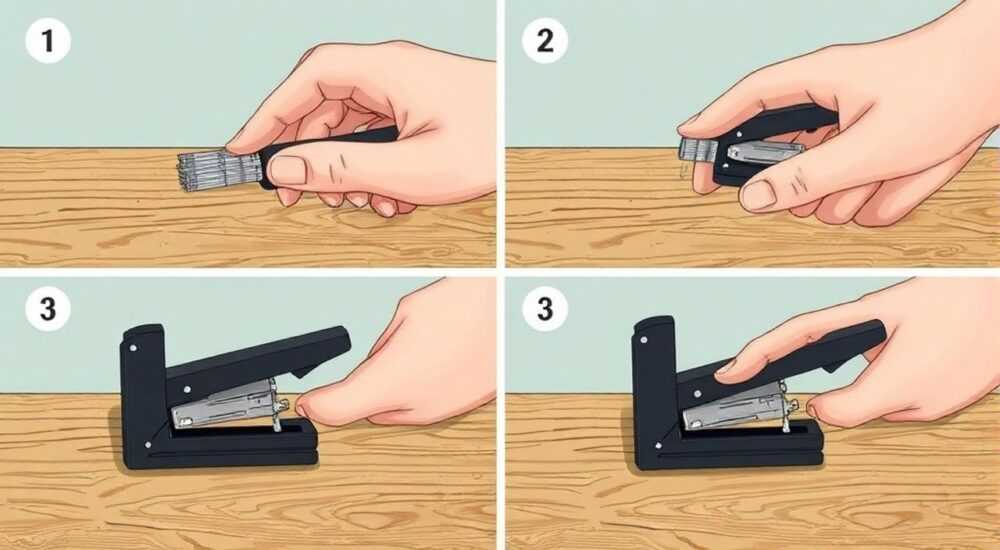 1

2

3

3