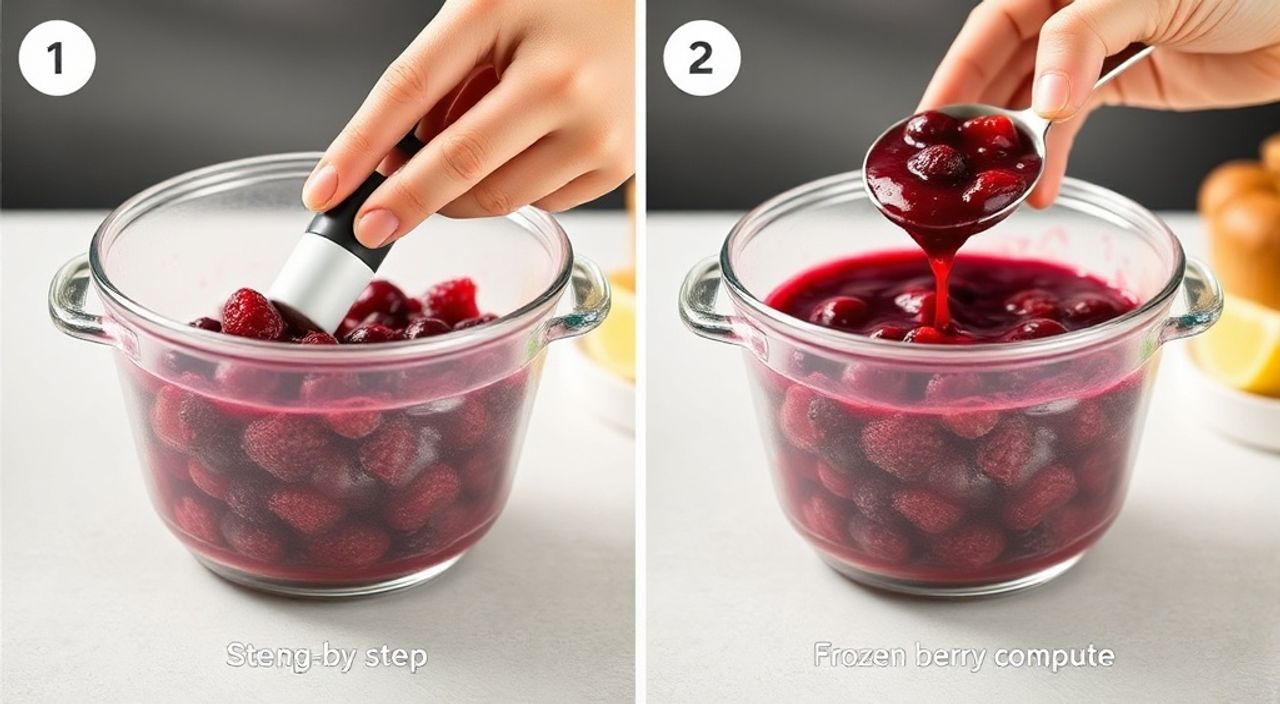 1

Steng-by step

2

Frozen berry compute